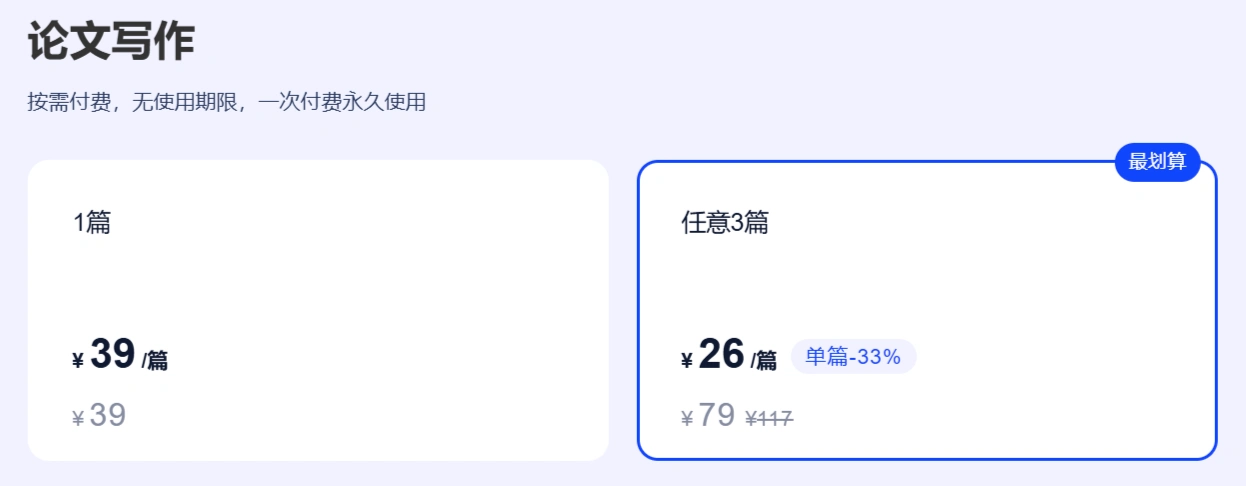 论文写作

按需付费，无使用期限，一次付费永久使用

1篇

¥ 39 /篇

¥ 39

最划算

任意3篇

¥ 26 /篇 单篇-33%

¥ 79 ¥117